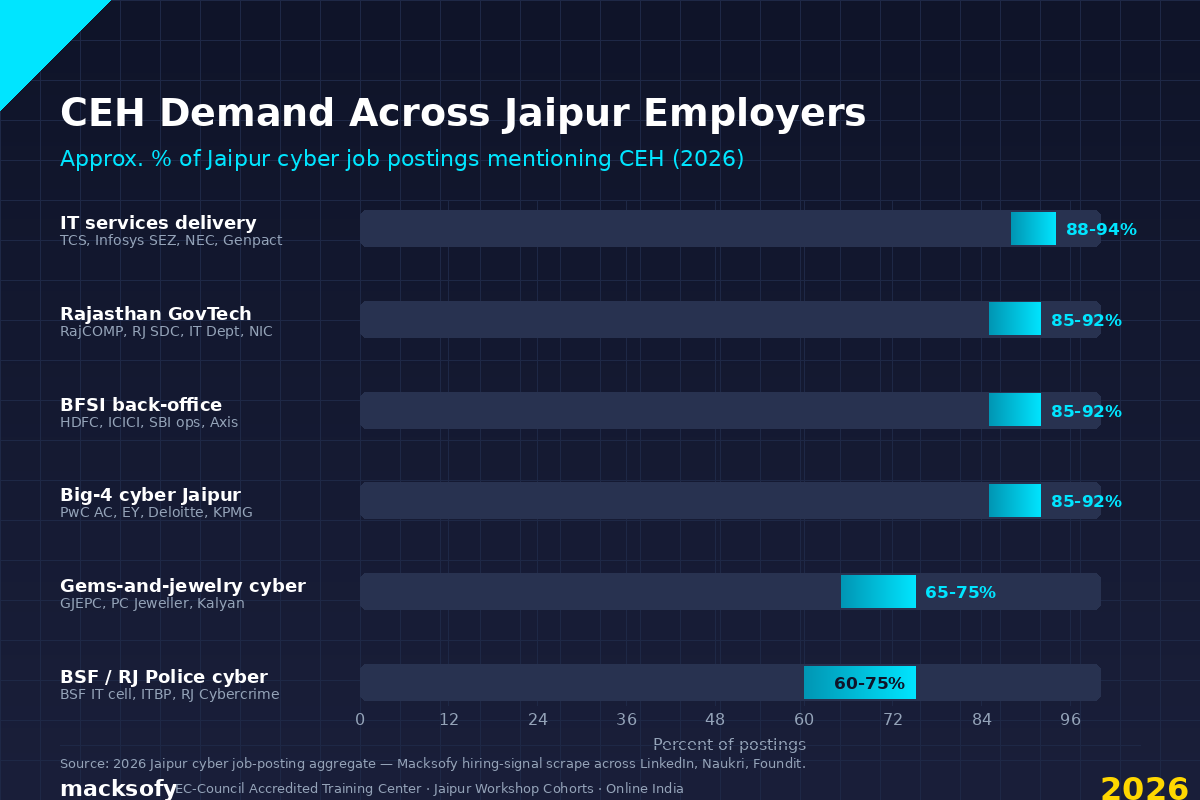 CEH Demand Across Jaipur Employers

Approx. % of Jaipur cyber job postings mentioning CEH (2026)

IT services delivery
TCS, Infosys SEZ, NEC, Genpact
88-94%

Rajasthan GovTech
RajCOMP, RJ SDC, IT Dept, NIC
85-92%

BFSI back-office
HDFC, ICICI, SBI ops, Axis
85-92%

Big-4 cyber Jaipur
PwC AC, EY, Deloitte, KPMG
85-92%

Gems-and-jewelry cyber
GJEPC, PC Jeweller, Kalyan
65-75%

BSF / RJ Police cyber
BSF IT cell, ITBP, RJ Cybercrime
60-75%

0 12 24 36 48 60 72 84 96

Percent of postings

Source: 2026 Jaipur cyber job-posting aggregate — Macksofy hiring-signal scrape across LinkedIn, Naukri, Foundit.

macksofy EC-Council Accredited Training Center · Jaipur Workshop Cohorts · Online India

2026